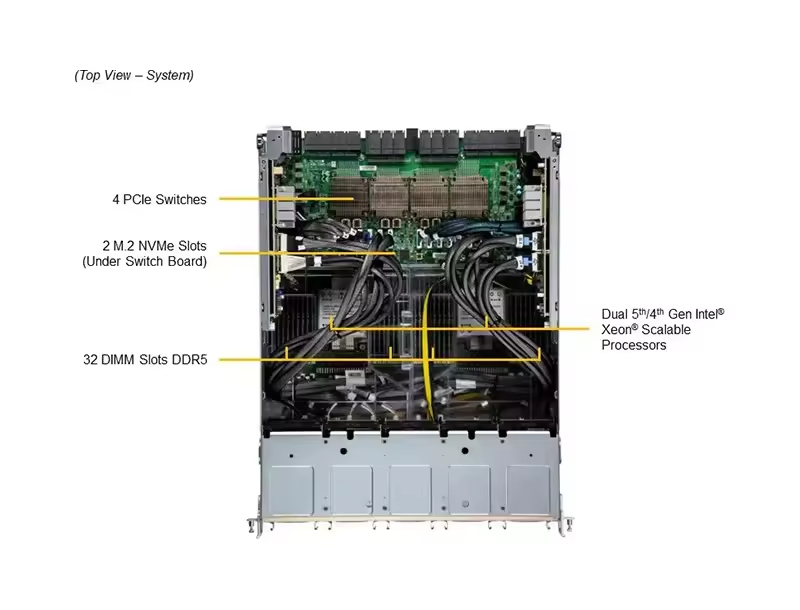 (Top View – System)

4 PCIe Switches

2 M.2 NVMe Slots
(Under Switch Board)

32 DIMM Slots DDR5

Dual 5$^{th}$/4$^{th}$ Gen Intel®
Xeon® Scalable
Processors